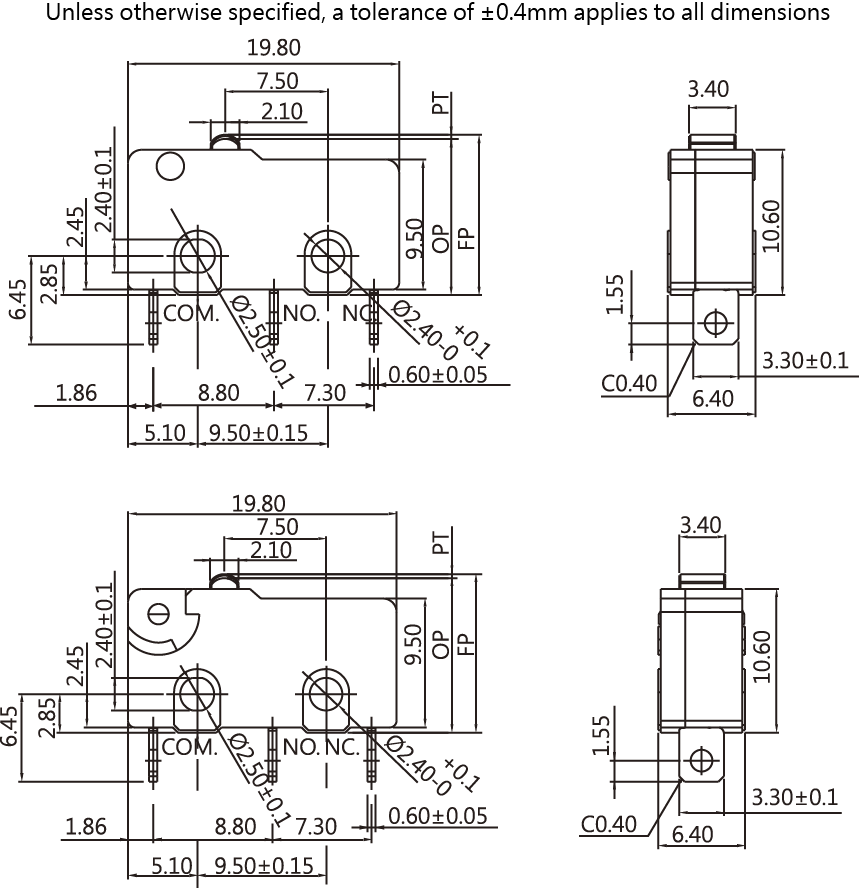 Unless otherwise specified, a tolerance of ±0.4mm applies to all dimensions

19.80
7.50
2.10
PT
2.40±0.1
2.45
9.50
OP
FP
6.45
2.85
COM.
NO.
NC.
Ø2.50±0.1
Ø2.40$^{+0.1}_{-0}$
0.60±0.05
1.86
8.80
7.30
5.10
9.50±0.15

3.40
10.60
1.55
3.30±0.1
C0.40
6.40

19.80
7.50
2.10
PT
2.40±0.1
2.45
9.50
OP
FP
6.45
2.85
COM.
NO.
NC.
Ø2.50±0.1
Ø2.40$^{+0.1}_{-0}$
0.60±0.05
1.86
8.80
7.30
5.10
9.50±0.15

3.40
10.60
1.55
3.30±0.1
C0.40
6.40